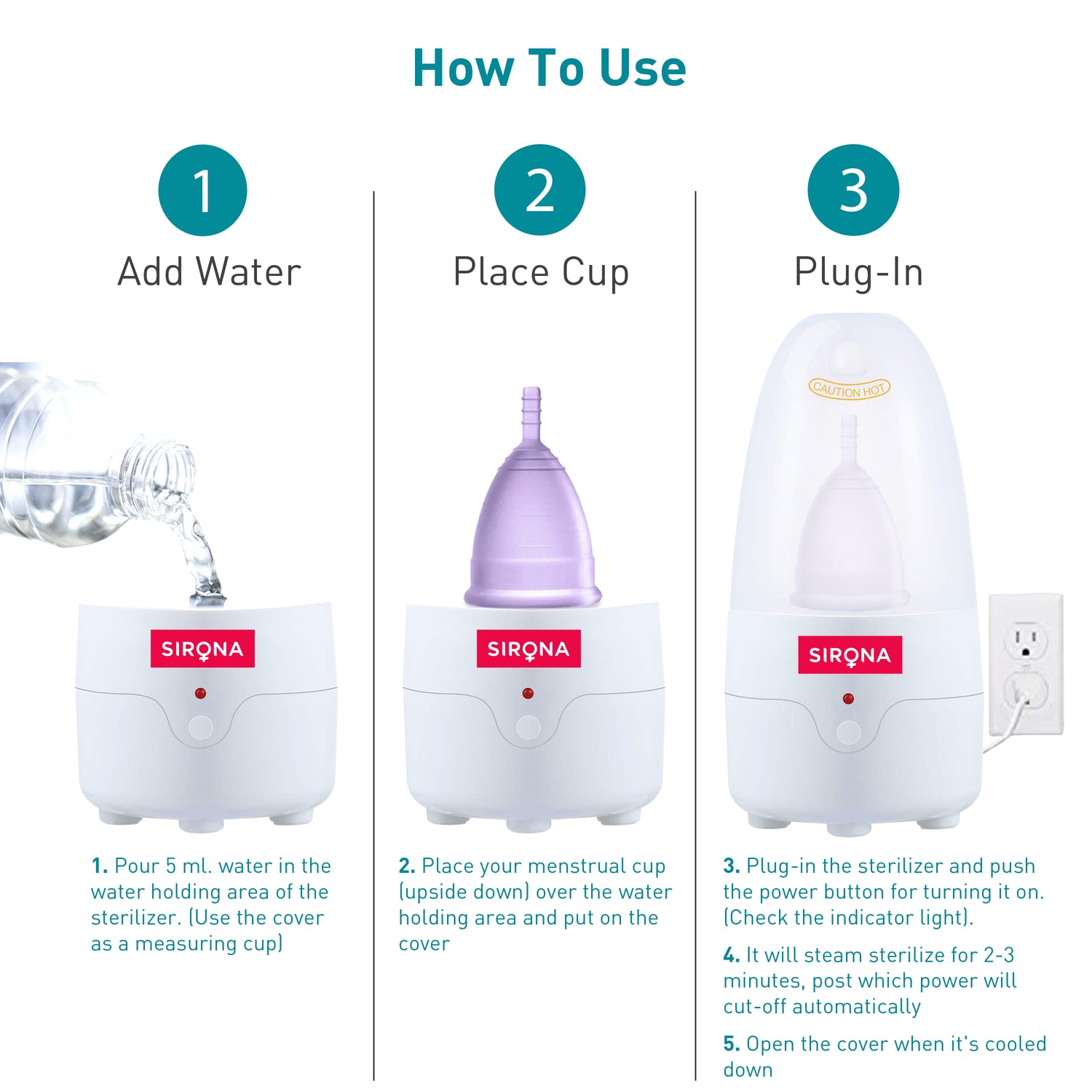 How To Use

1
Add Water

SIRONA

1. Pour 5 ml. water in the water holding area of the sterilizer. (Use the cover as a measuring cup)

2
Place Cup

SIRONA

2. Place your menstrual cup (upside down) over the water holding area and put on the cover

3
Plug-In

CAUTION HOT

SIRONA

3. Plug-in the sterilizer and push the power button for turning it on. (Check the indicator light).

4. It will steam sterilize for 2-3 minutes, post which power will cut-off automatically

5. Open the cover when it's cooled down