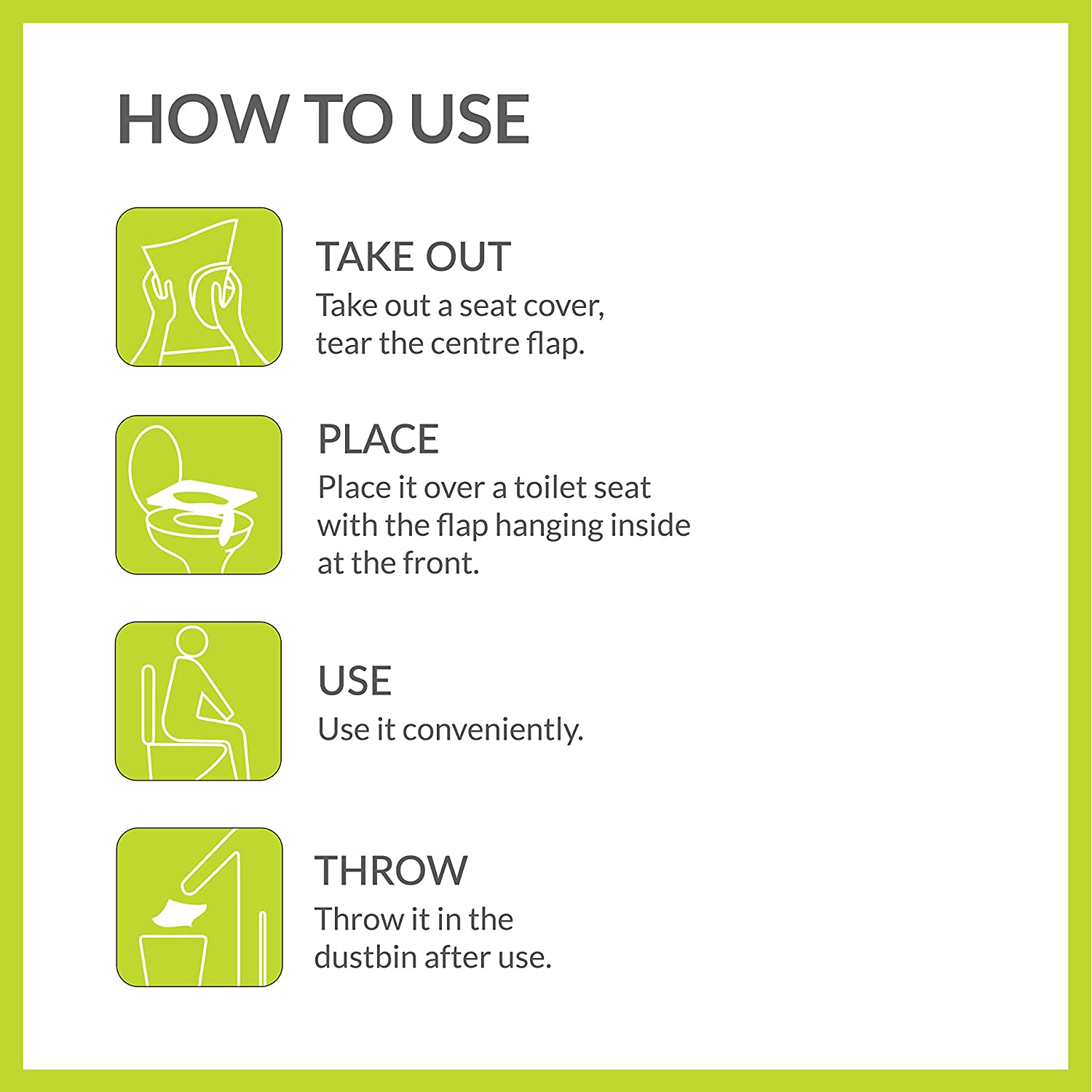 HOW TO USE

TAKE OUT
Take out a seat cover, tear the centre flap.

PLACE
Place it over a toilet seat with the flap hanging inside at the front.

USE
Use it conveniently.

THROW
Throw it in the dustbin after use.