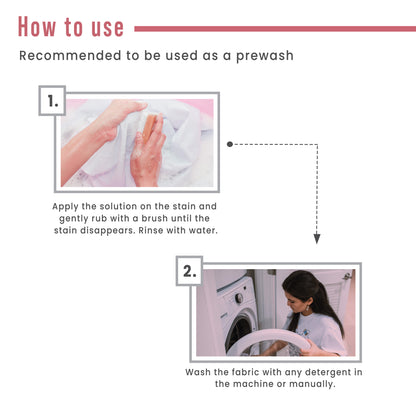 How to use

Recommended to be used as a prewash

1.

Apply the solution on the stain and gently rub with a brush until the stain disappears. Rinse with water.

2.

Wash the fabric with any detergent in the machine or manually.