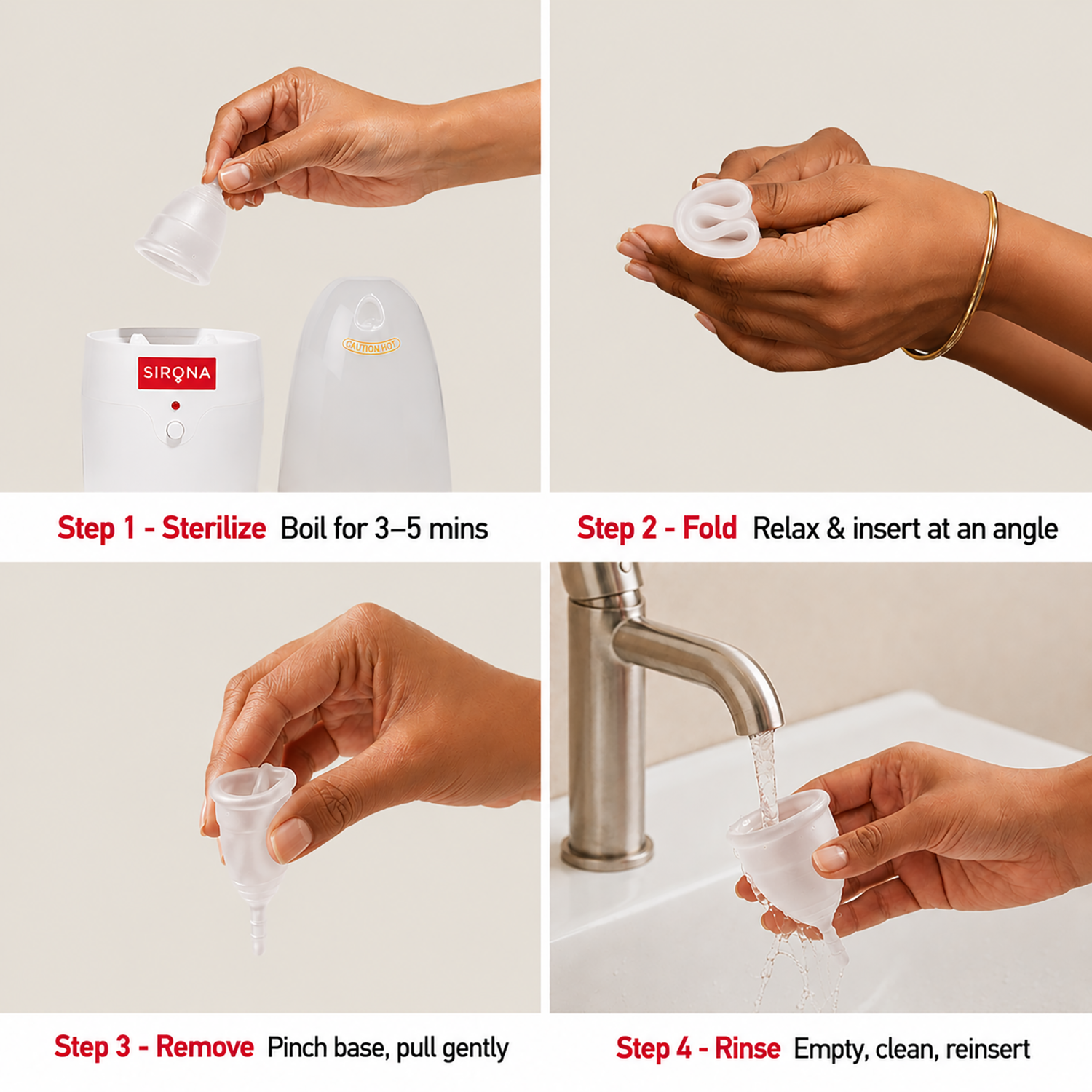 SIRONA

CAUTION HOT

Step 1 - Sterilize Boil for 3–5 mins

Step 2 - Fold Relax & insert at an angle

Step 3 - Remove Pinch base, pull gently

Step 4 - Rinse Empty, clean, reinsert