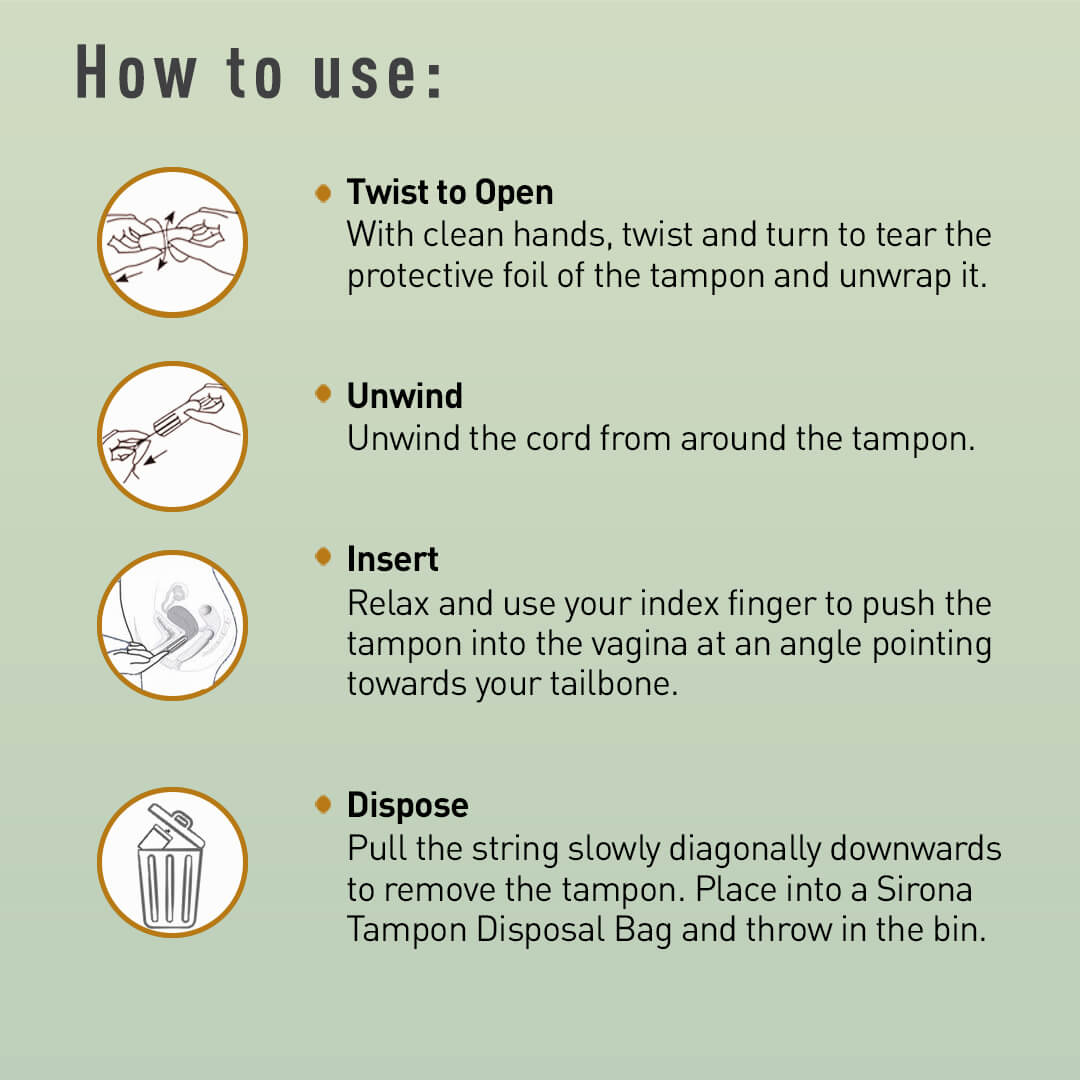 How to use:

Twist to Open
With clean hands, twist and turn to tear the protective foil of the tampon and unwrap it.

Unwind
Unwind the cord from around the tampon.

Insert
Relax and use your index finger to push the tampon into the vagina at an angle pointing towards your tailbone.

Dispose
Pull the string slowly diagonally downwards to remove the tampon. Place into a Sirona Tampon Disposal Bag and throw in the bin.