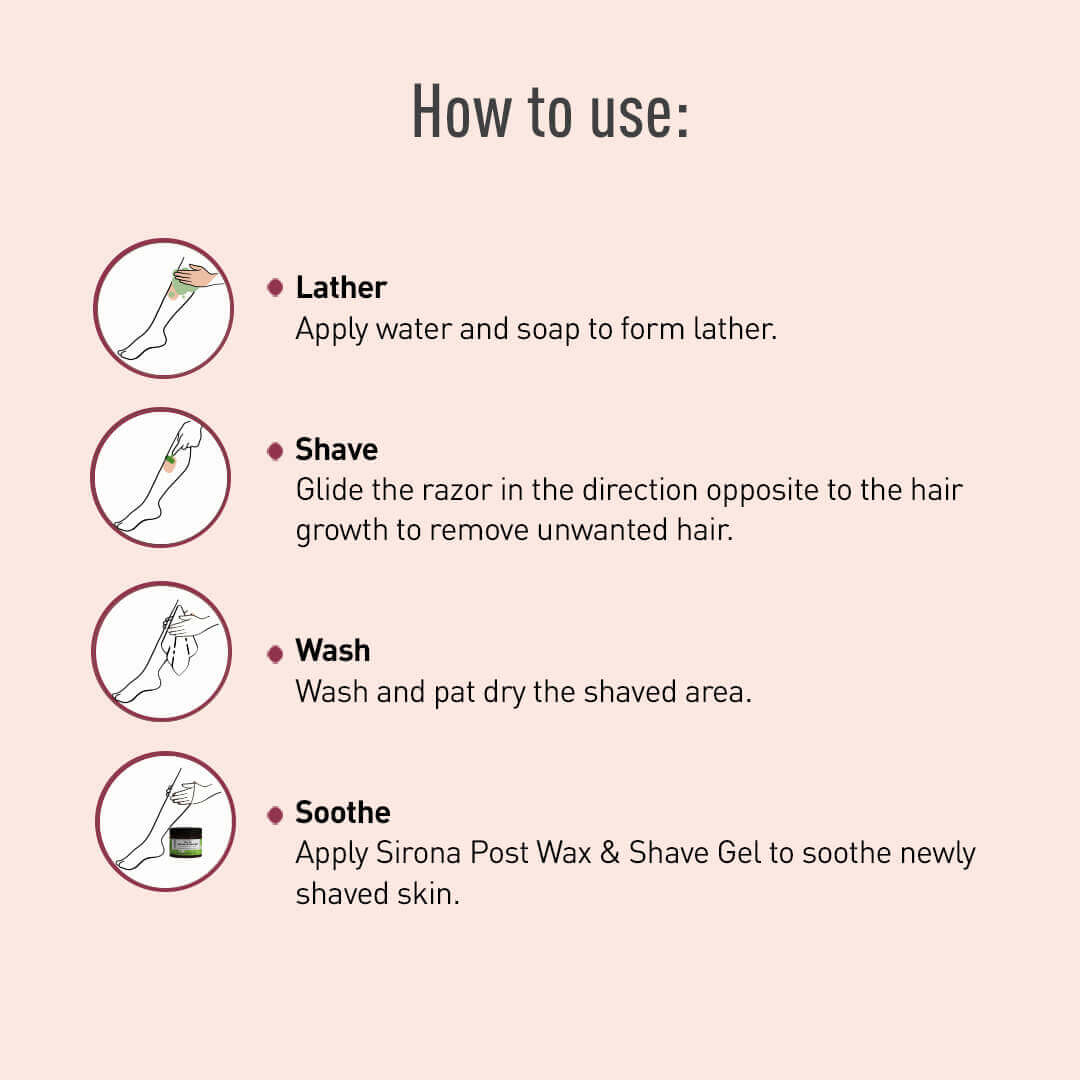 How to use:

Lather
Apply water and soap to form lather.

Shave
Glide the razor in the direction opposite to the hair growth to remove unwanted hair.

Wash
Wash and pat dry the shaved area.

Soothe
Apply Sirona Post Wax & Shave Gel to soothe newly shaved skin.