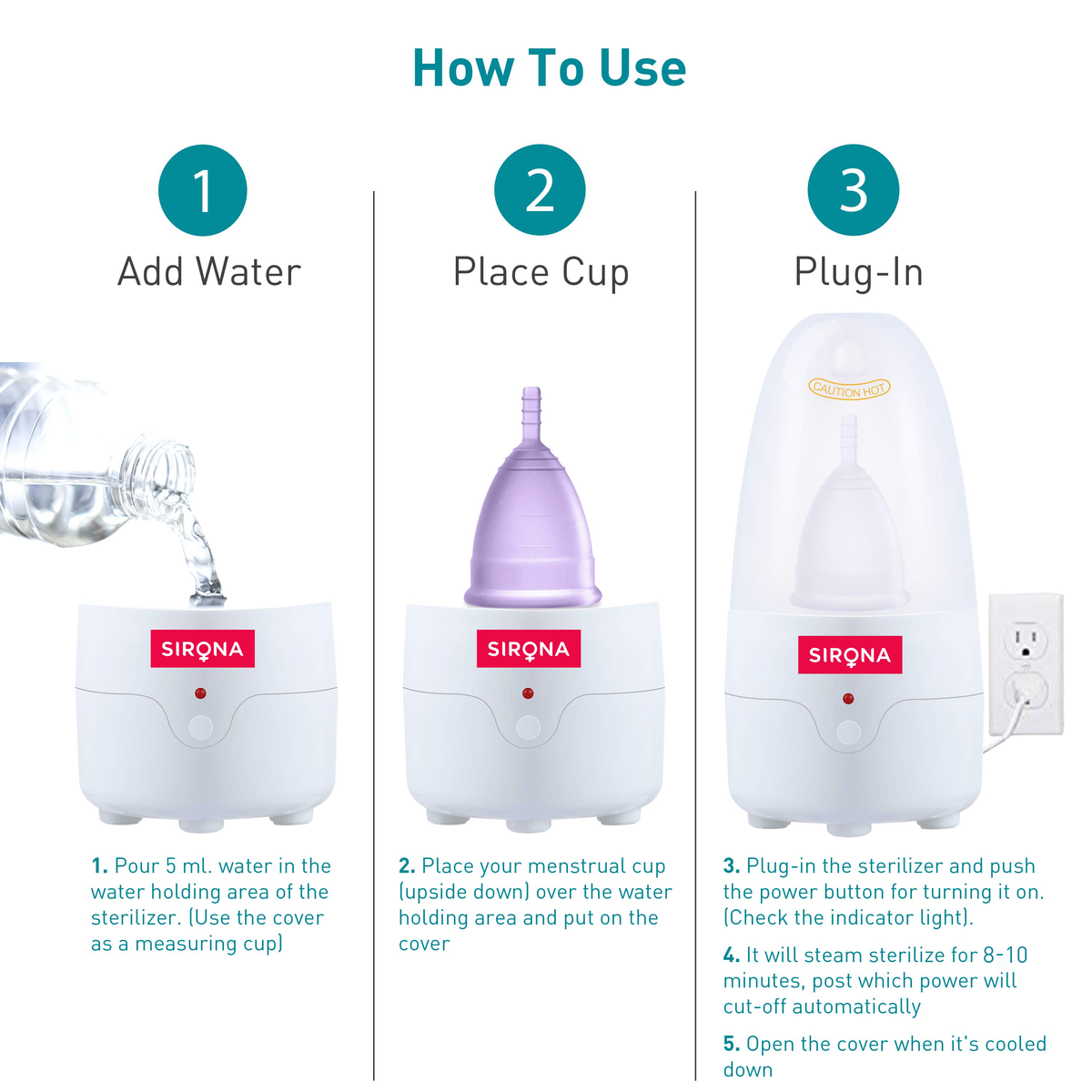 How To Use

1
Add Water

SIRONA

1. Pour 5 ml. water in the water holding area of the sterilizer. (Use the cover as a measuring cup)

2
Place Cup

SIRONA

2. Place your menstrual cup (upside down) over the water holding area and put on the cover

3
Plug-In

CAUTION HOT

SIRONA

3. Plug-in the sterilizer and push the power button for turning it on. (Check the indicator light).

4. It will steam sterilize for 8-10 minutes, post which power will cut-off automatically

5. Open the cover when it's cooled down