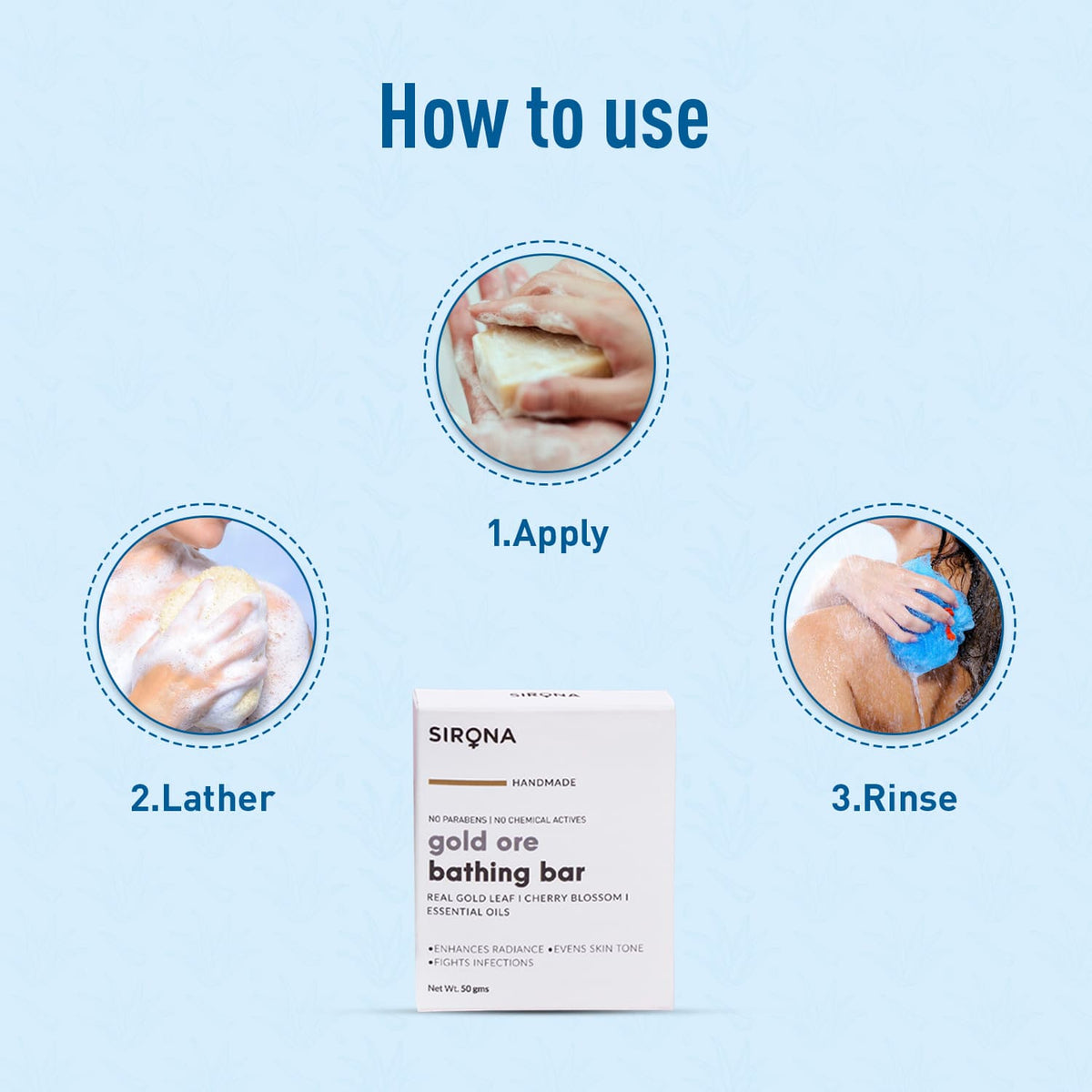 How to use

1.Apply

2.Lather

3.Rinse

SIRONA

SIRONA

HANDMADE

NO PARABENS | NO CHEMICAL ACTIVES

gold ore
bathing bar

REAL GOLD LEAF I CHERRY BLOSSOM I ESSENTIAL OILS

•ENHANCES RADIANCE •EVENS SKIN TONE
•FIGHTS INFECTIONS

Net Wt. 50 gms