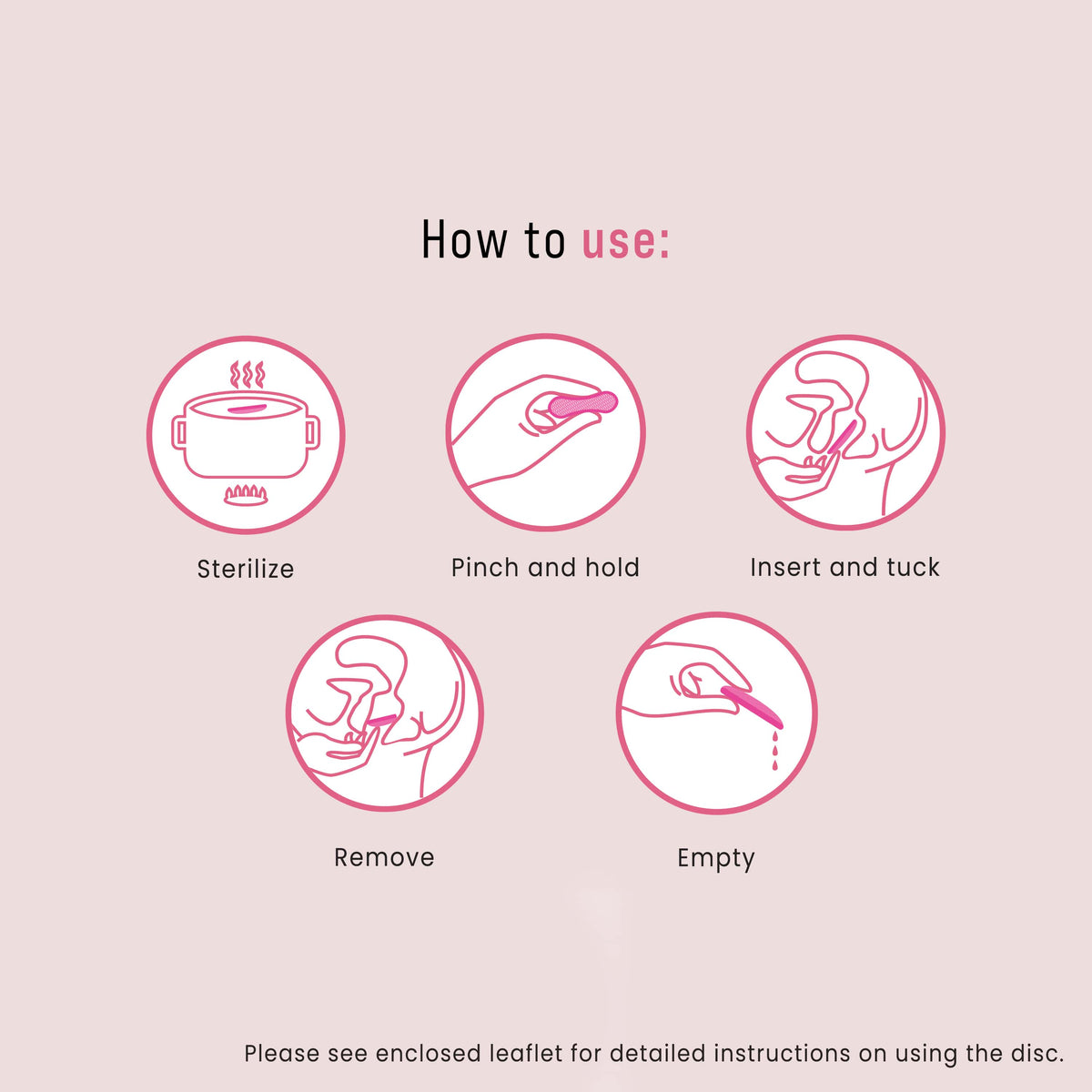 How to use:

Sterilize

Pinch and hold

Insert and tuck

Remove

Empty

Please see enclosed leaflet for detailed instructions on using the disc.