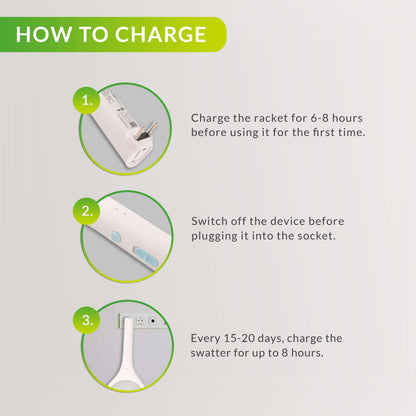 HOW TO CHARGE

1.

Charge the racket for 6-8 hours before using it for the first time.

2.

Switch off the device before plugging it into the socket.

3.

Every 15-20 days, charge the swatter for up to 8 hours.