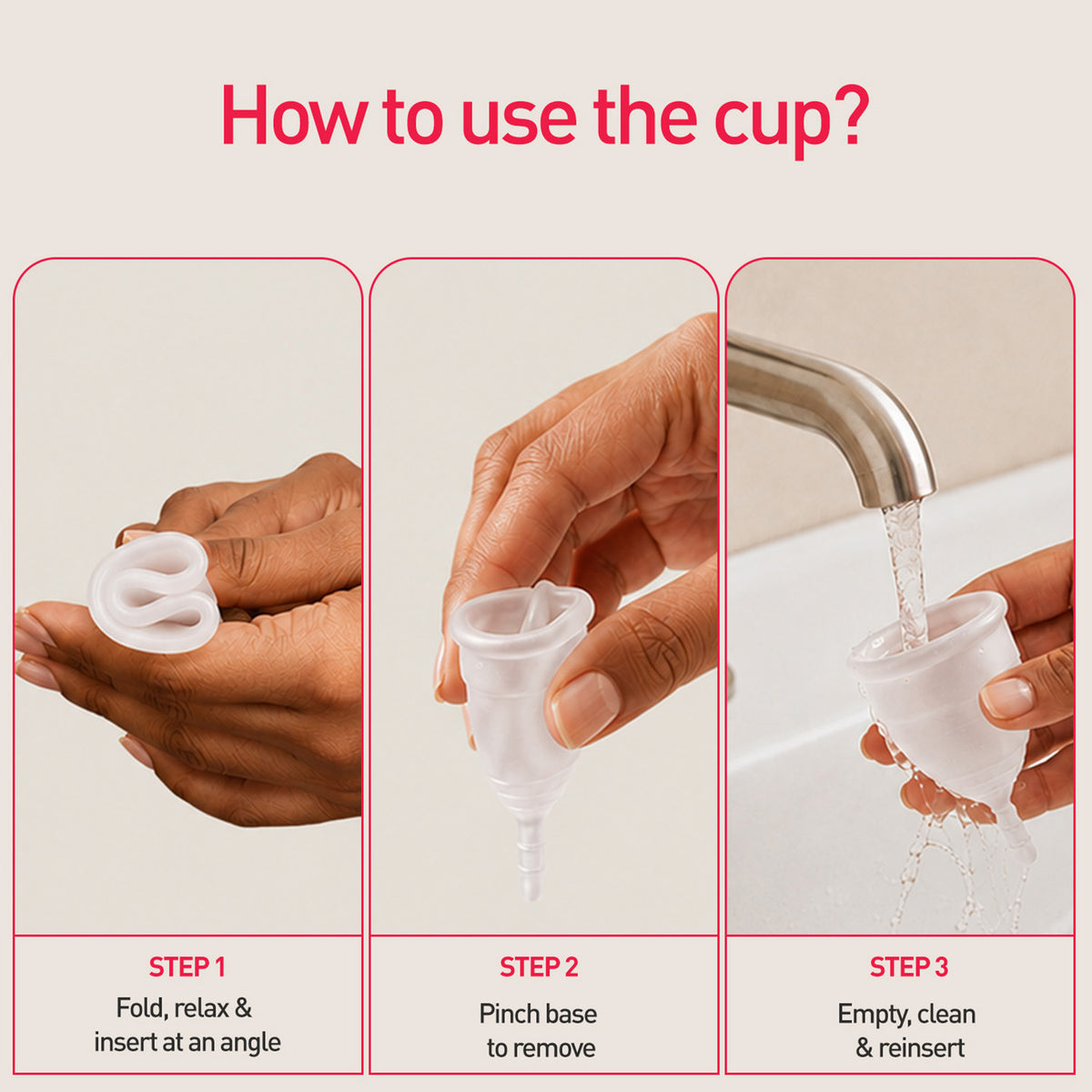 How to use the cup?

STEP 1
Fold, relax & insert at an angle

STEP 2
Pinch base to remove

STEP 3
Empty, clean & reinsert