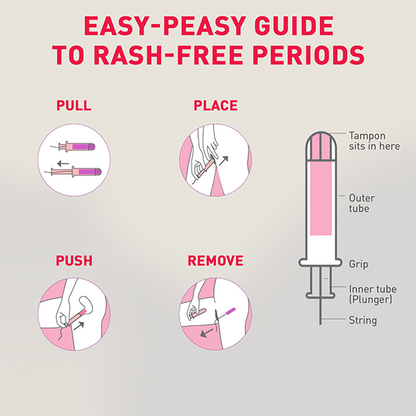 EASY-PEASY GUIDE TO RASH-FREE PERIODS

PULL

PLACE

PUSH

REMOVE

Tampon sits in here

Outer tube

Grip

Inner tube (Plunger)

String