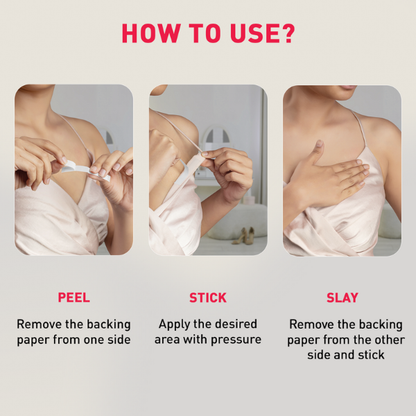 HOW TO USE?

PEEL

Remove the backing paper from one side

STICK

Apply the desired area with pressure

SLAY

Remove the backing paper from the other side and stick