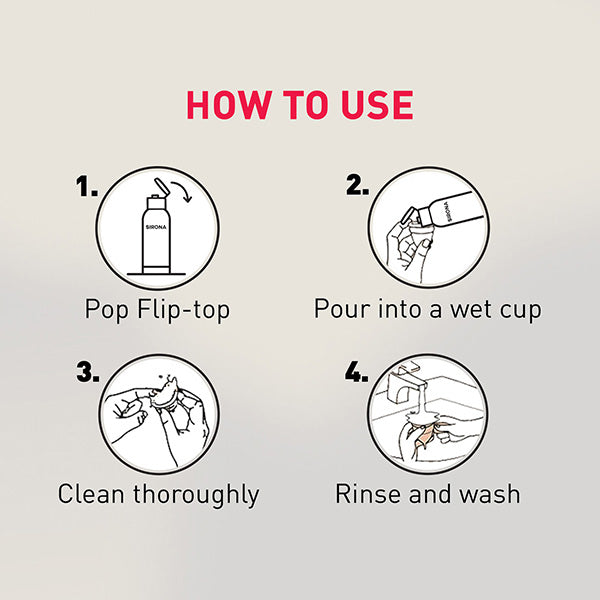 HOW TO USE

1.

SIRONA

Pop Flip-top

2.

SIRONA

Pour into a wet cup

3.

Clean thoroughly

4.

Rinse and wash