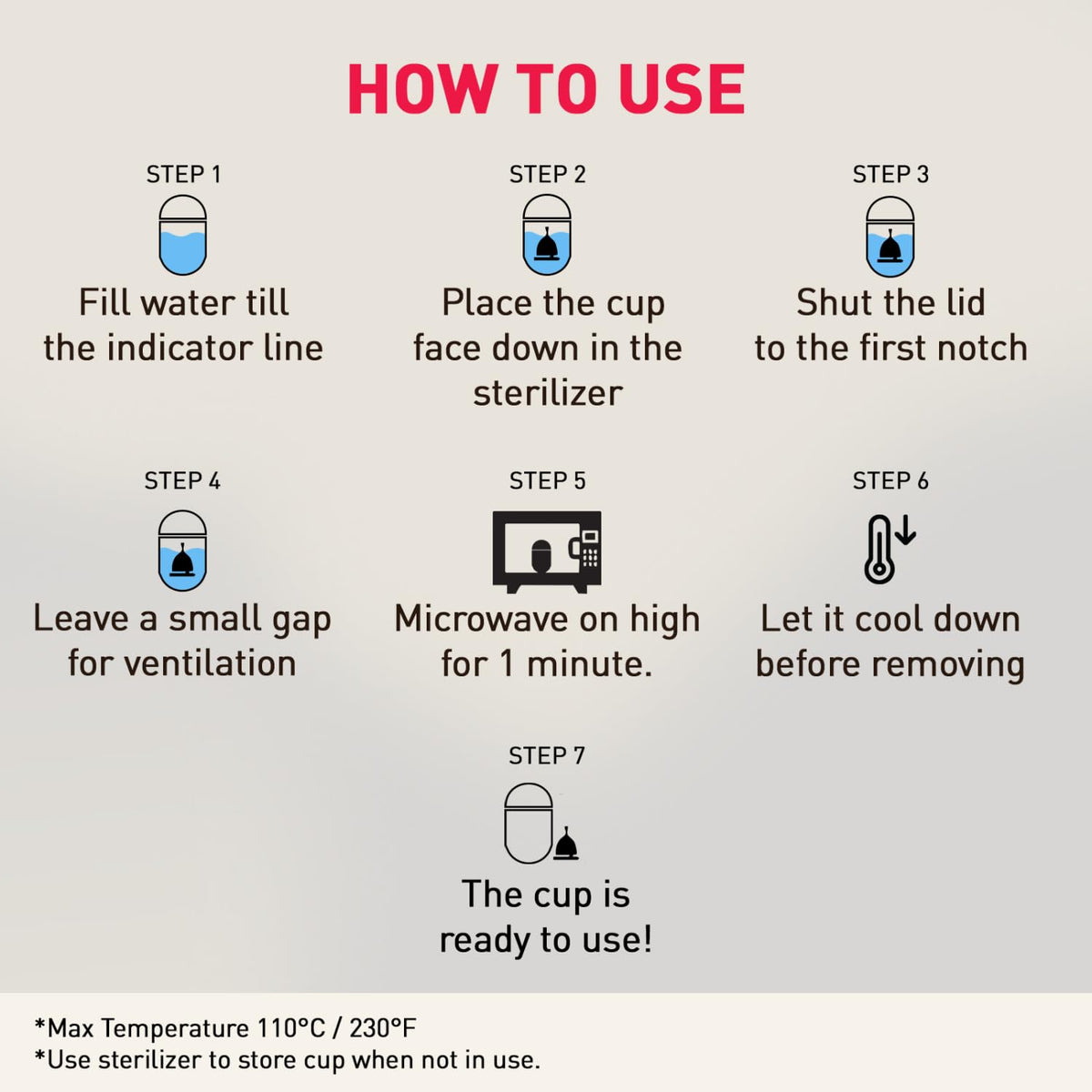 HOW TO USE

STEP 1
Fill water till the indicator line

STEP 2
Place the cup face down in the sterilizer

STEP 3
Shut the lid to the first notch

STEP 4
Leave a small gap for ventilation

STEP 5
Microwave on high for 1 minute.

STEP 6
Let it cool down before removing

STEP 7
The cup is ready to use!

*Max Temperature 110°C / 230°F
*Use sterilizer to store cup when not in use.