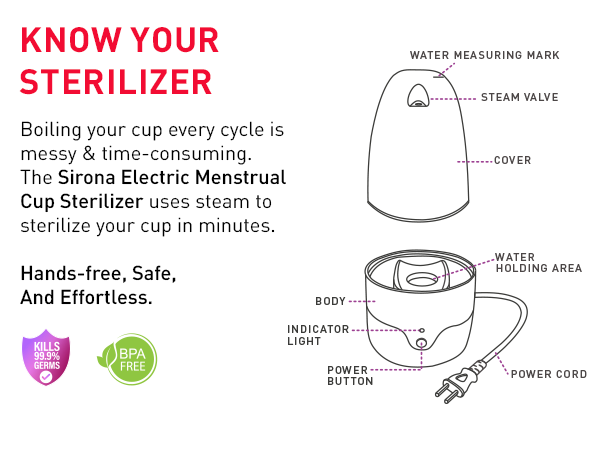 KNOW YOUR STERILIZER

Boiling your cup every cycle is messy & time-consuming. The Sirona Electric Menstrual Cup Sterilizer uses steam to sterilize your cup in minutes.

Hands-free, Safe, And Effortless.

KILLS 99.9% GERMS

BPA FREE

WATER MEASURING MARK

STEAM VALVE

COVER

WATER HOLDING AREA

BODY

INDICATOR LIGHT

POWER BUTTON

POWER CORD