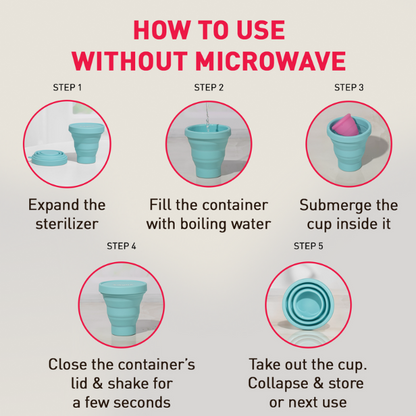 HOW TO USE
WITHOUT MICROWAVE

STEP 1

Expand the sterilizer

STEP 2

Fill the container with boiling water

STEP 3

Submerge the cup inside it

STEP 4

Close the container's lid & shake for a few seconds

STEP 5

Take out the cup. Collapse & store or next use