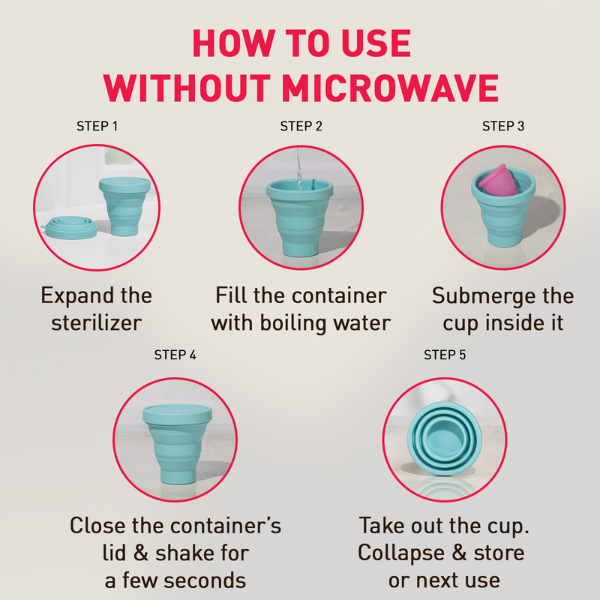 HOW TO USE
WITHOUT MICROWAVE

STEP 1

Expand the sterilizer

STEP 2

Fill the container with boiling water

STEP 3

Submerge the cup inside it

STEP 4

Close the container's lid & shake for a few seconds

STEP 5

Take out the cup. Collapse & store or next use