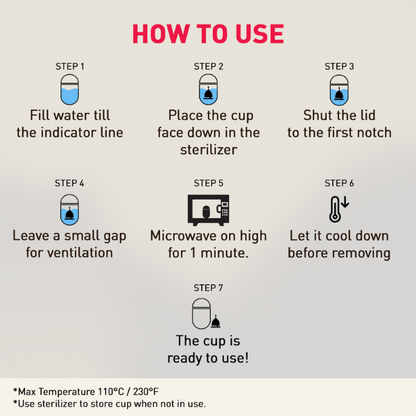 HOW TO USE

STEP 1
Fill water till the indicator line

STEP 2
Place the cup face down in the sterilizer

STEP 3
Shut the lid to the first notch

STEP 4
Leave a small gap for ventilation

STEP 5
Microwave on high for 1 minute.

STEP 6
Let it cool down before removing

STEP 7
The cup is ready to use!

*Max Temperature 110°C / 230°F
*Use sterilizer to store cup when not in use.