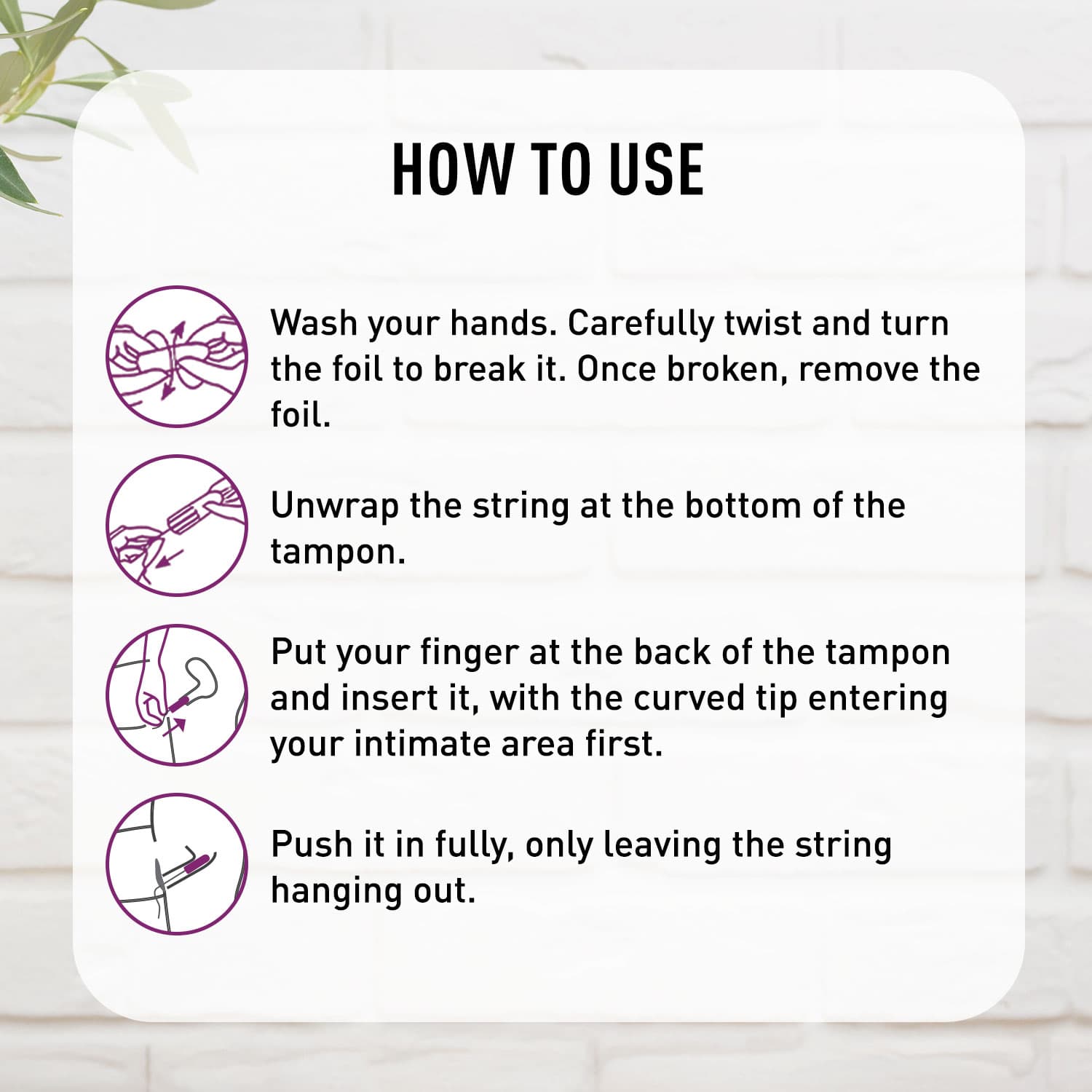 HOW TO USE

Wash your hands. Carefully twist and turn the foil to break it. Once broken, remove the foil.

Unwrap the string at the bottom of the tampon.

Put your finger at the back of the tampon and insert it, with the curved tip entering your intimate area first.

Push it in fully, only leaving the string hanging out.