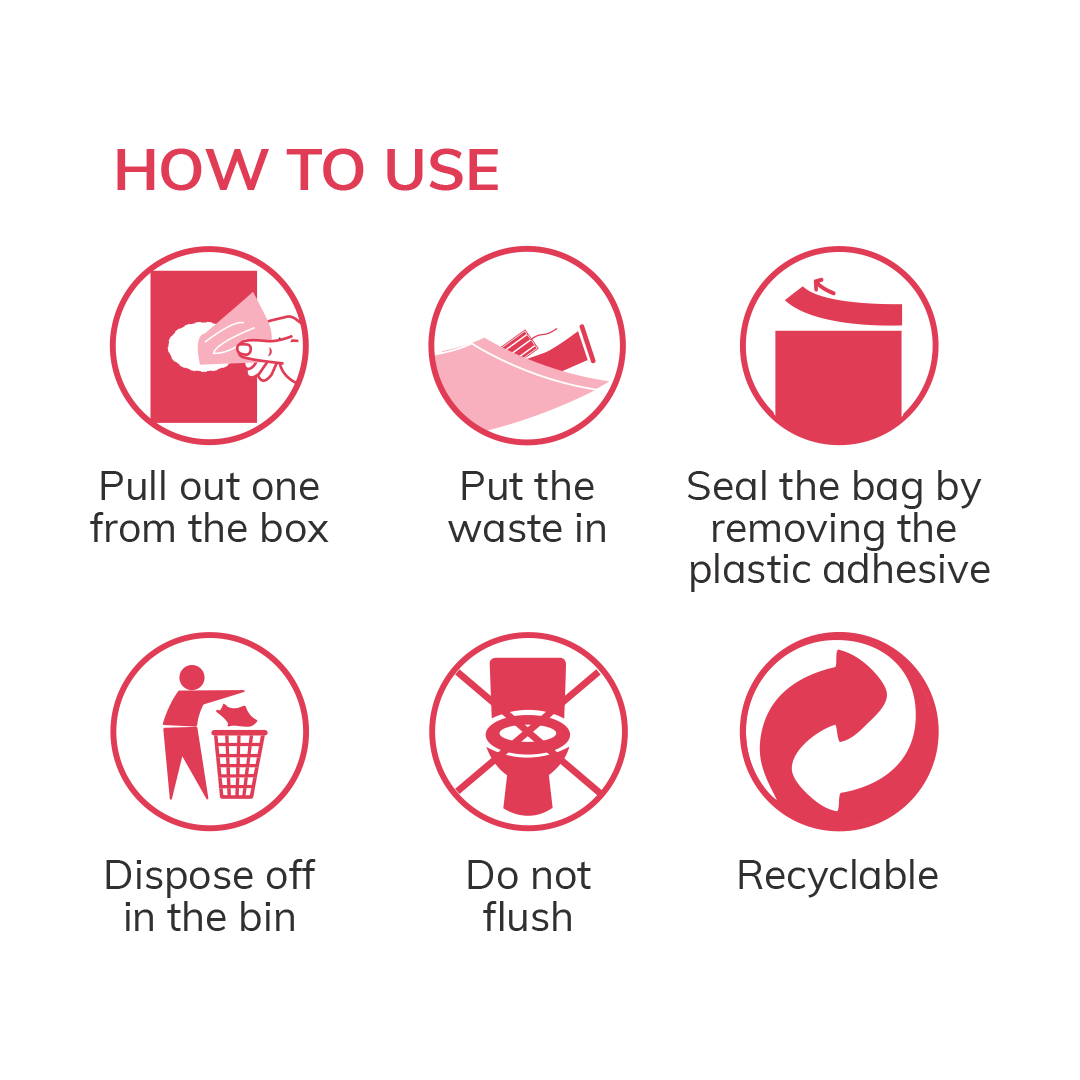 HOW TO USE

Pull out one from the box

Put the waste in

Seal the bag by removing the plastic adhesive

Dispose off in the bin

Do not flush

Recyclable