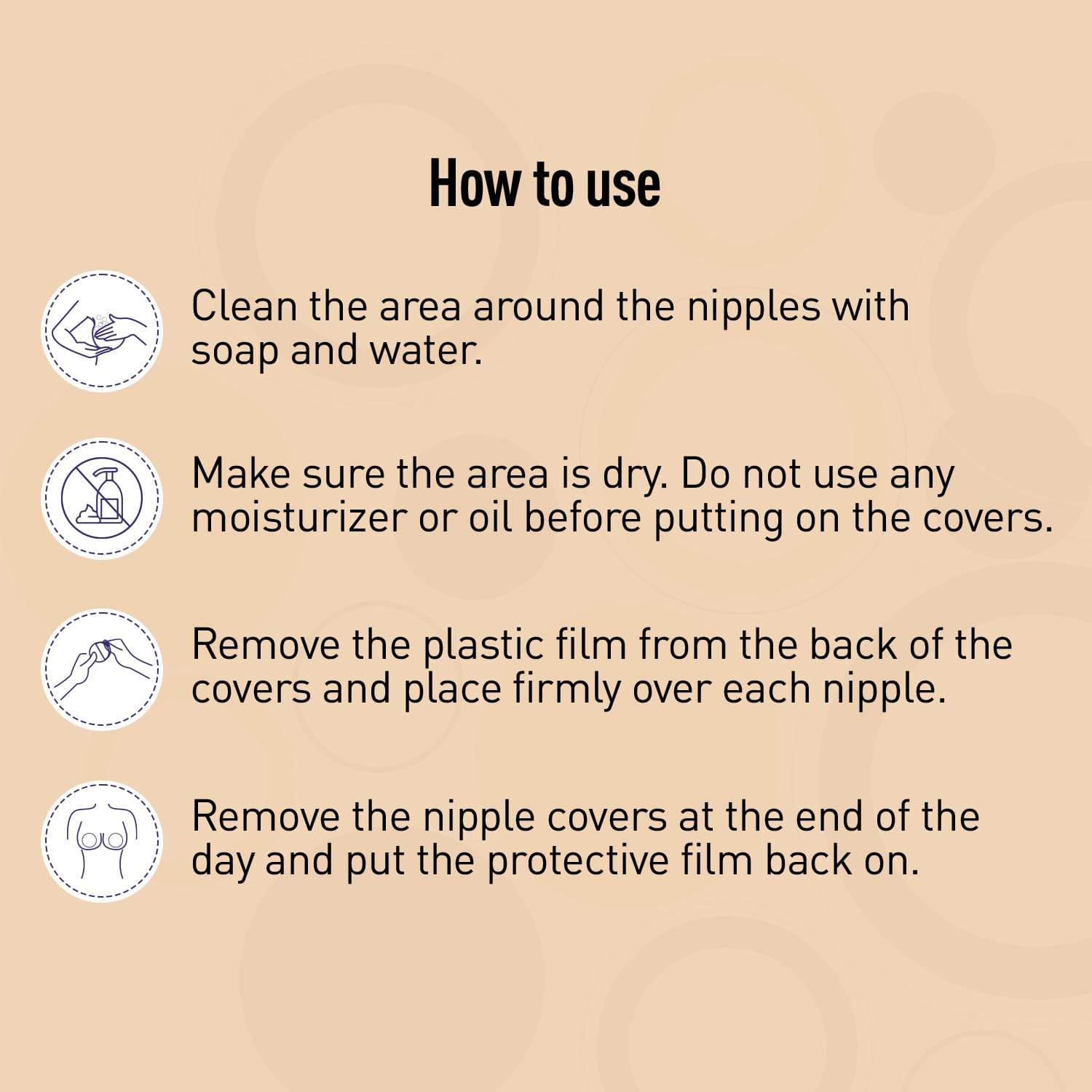 How to use

Clean the area around the nipples with soap and water.

Make sure the area is dry. Do not use any moisturizer or oil before putting on the covers.

Remove the plastic film from the back of the covers and place firmly over each nipple.

Remove the nipple covers at the end of the day and put the protective film back on.