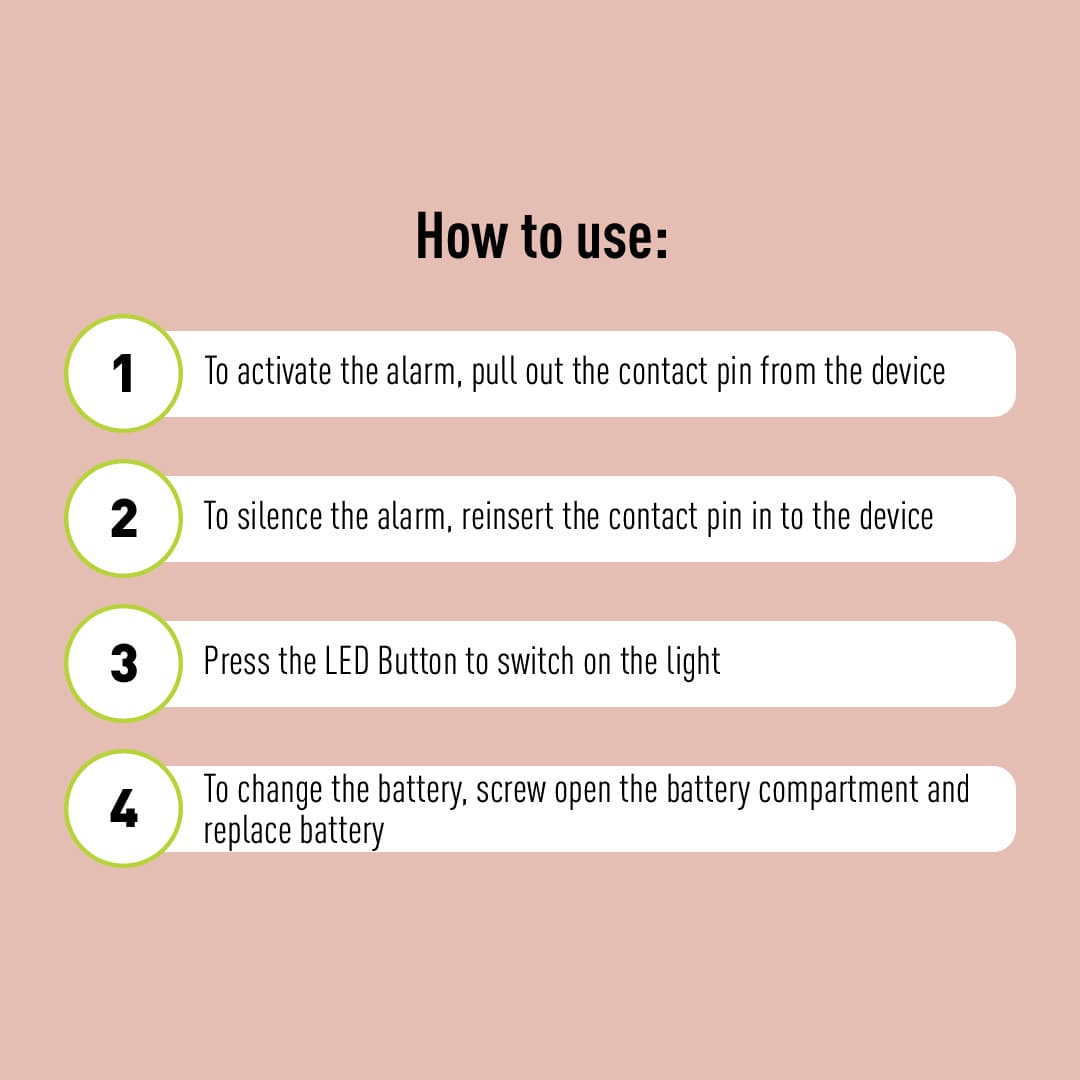 How to use:

1 To activate the alarm, pull out the contact pin from the device

2 To silence the alarm, reinsert the contact pin in to the device

3 Press the LED Button to switch on the light

4 To change the battery, screw open the battery compartment and replace battery