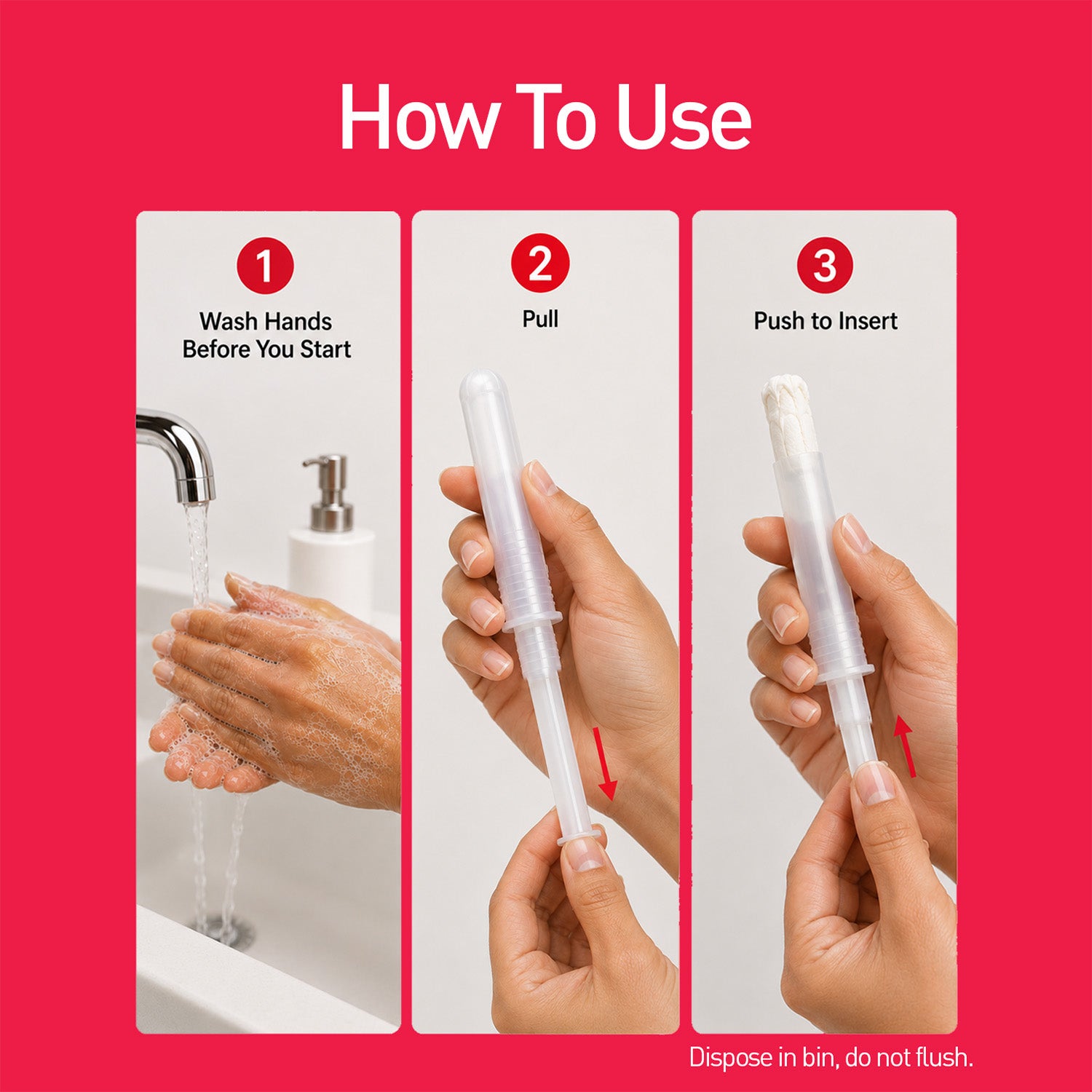 How To Use

1
Wash Hands Before You Start

2
Pull

3
Push to Insert

Dispose in bin, do not flush.