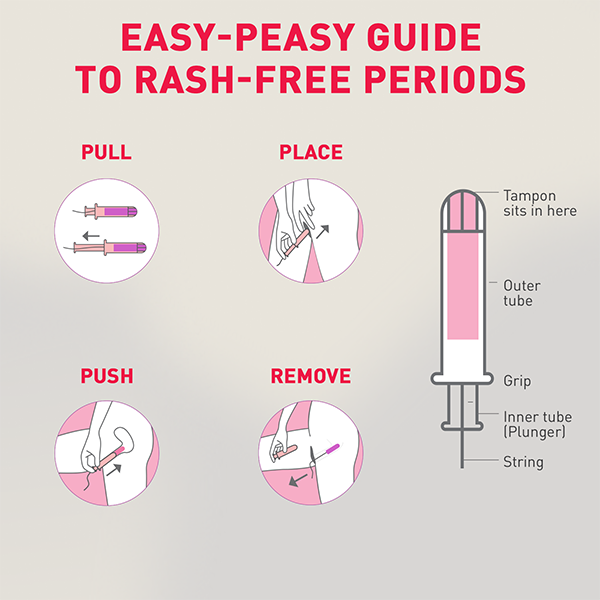 EASY-PEASY GUIDE TO RASH-FREE PERIODS

PULL

PLACE

PUSH

REMOVE

Tampon sits in here

Outer tube

Grip

Inner tube (Plunger)

String