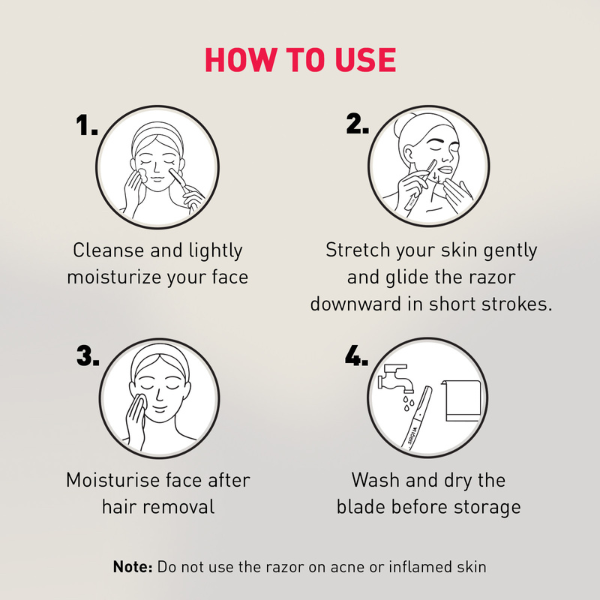 HOW TO USE

1.

Cleanse and lightly moisturize your face

2.

Stretch your skin gently and glide the razor downward in short strokes.

3.

Moisturise face after hair removal

4.

Wash and dry the blade before storage

**Note:** Do not use the razor on acne or inflamed skin