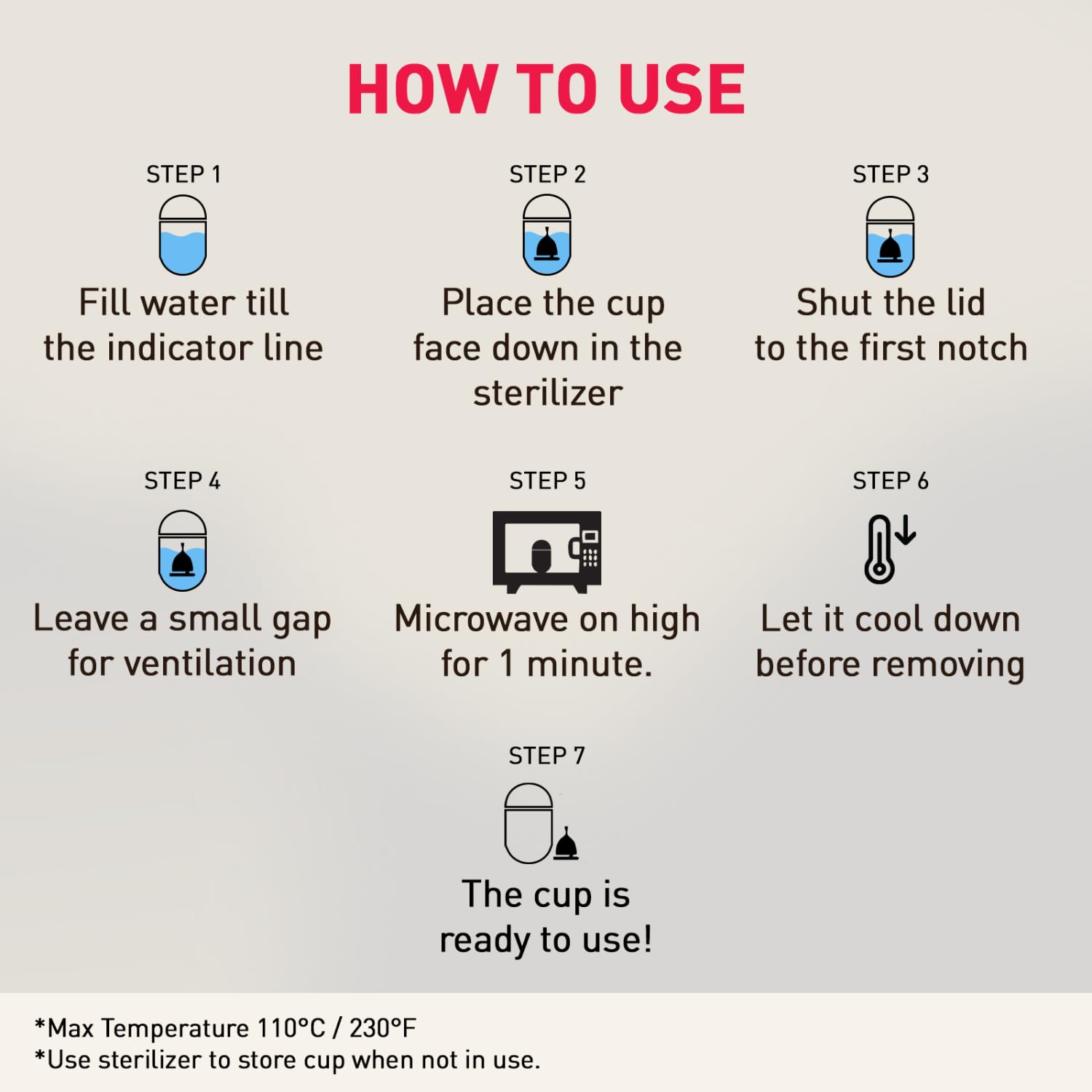 HOW TO USE

STEP 1
Fill water till the indicator line

STEP 2
Place the cup face down in the sterilizer

STEP 3
Shut the lid to the first notch

STEP 4
Leave a small gap for ventilation

STEP 5
Microwave on high for 1 minute.

STEP 6
Let it cool down before removing

STEP 7
The cup is ready to use!

*Max Temperature 110°C / 230°F
*Use sterilizer to store cup when not in use.