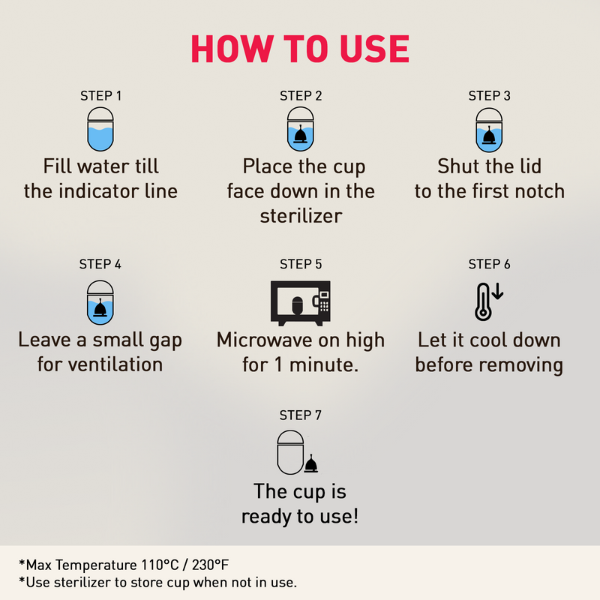 HOW TO USE

STEP 1
Fill water till the indicator line

STEP 2
Place the cup face down in the sterilizer

STEP 3
Shut the lid to the first notch

STEP 4
Leave a small gap for ventilation

STEP 5
Microwave on high for 1 minute.

STEP 6
Let it cool down before removing

STEP 7
The cup is ready to use!

*Max Temperature 110°C / 230°F
*Use sterilizer to store cup when not in use.