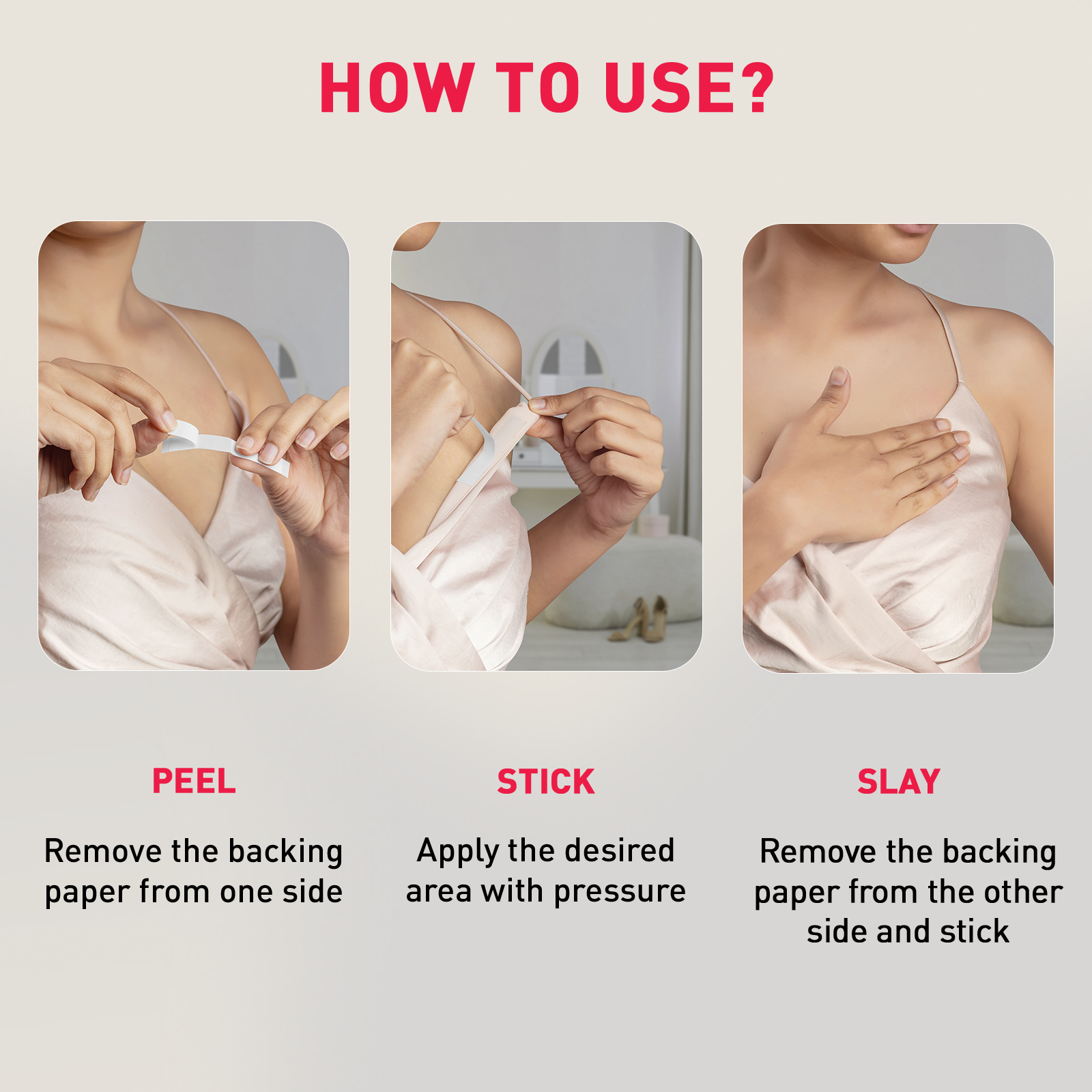 HOW TO USE?

PEEL

Remove the backing paper from one side

STICK

Apply the desired area with pressure

SLAY

Remove the backing paper from the other side and stick